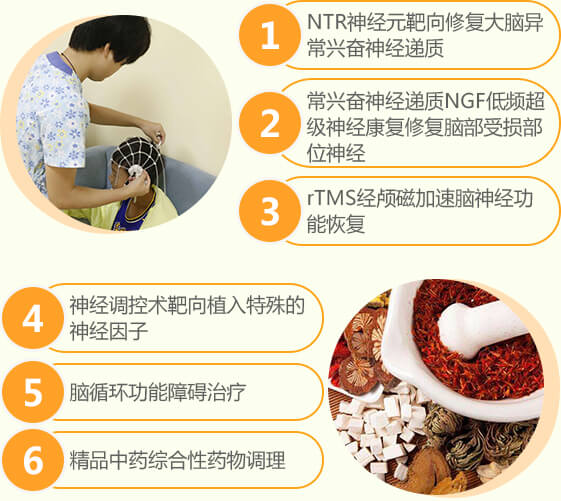 1
NTR神经元靶向修复大脑异常兴奋神经递质

2
常兴奋神经递质NGF低频超级神经康复修复脑部受损部位神经

3
rTMS经颅磁加速脑神经功能恢复

4
神经调控术靶向植入特殊的神经因子

5
脑循环功能障碍治疗

6
精品中药综合性药物调理